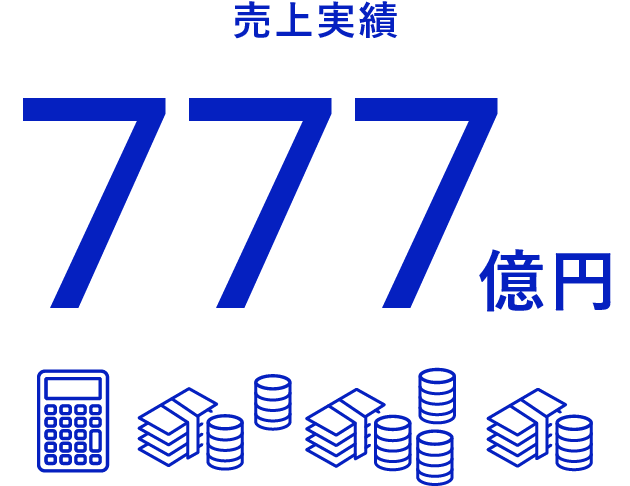 売上実績

777億円